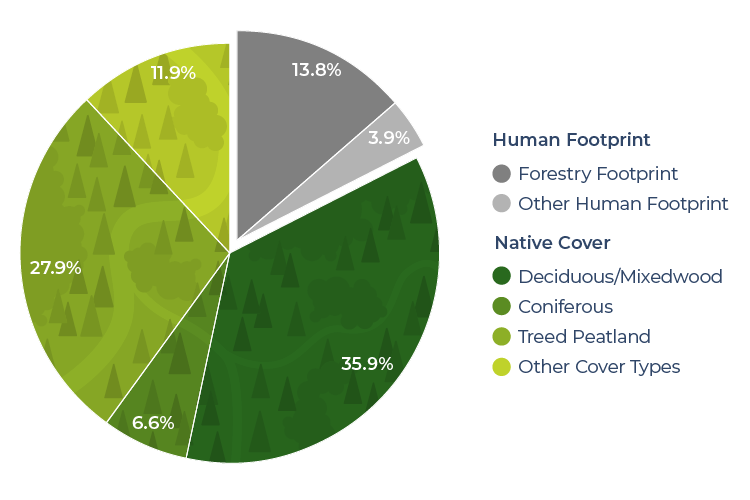 11.9%
13.8%
3.9%
27.9%
35.9%
6.6%

Human Footprint
Forestry Footprint
Other Human Footprint
Native Cover
Deciduous/Mixedwood
Coniferous
Treed Peatland
Other Cover Types