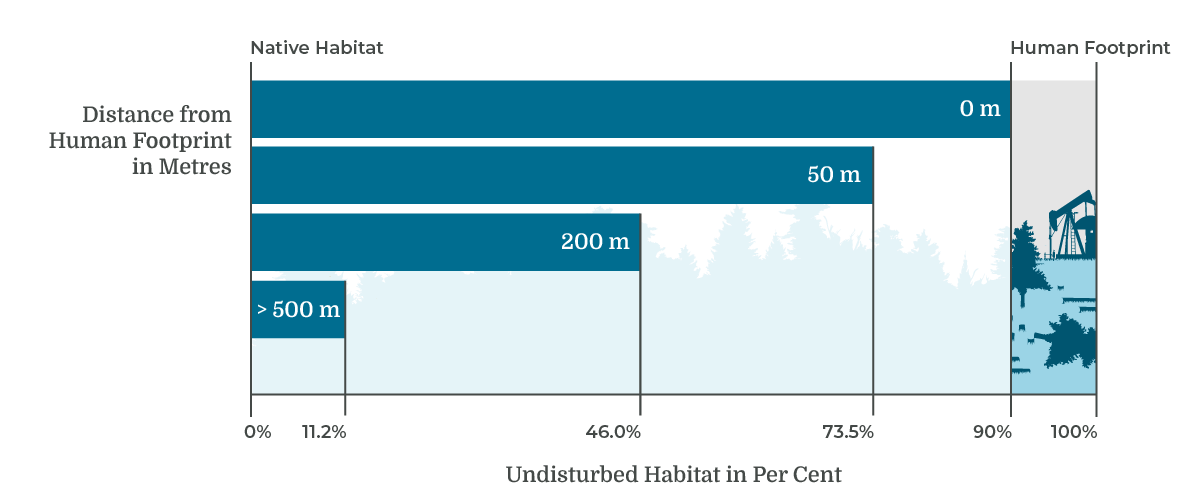 Native Habitat

Human Footprint

Distance from Human Footprint in Metres

0 m

50 m

200 m

> 500 m

0%
11.2%
46.0%
73.5%
90%
100%

Undisturbed Habitat in Per Cent