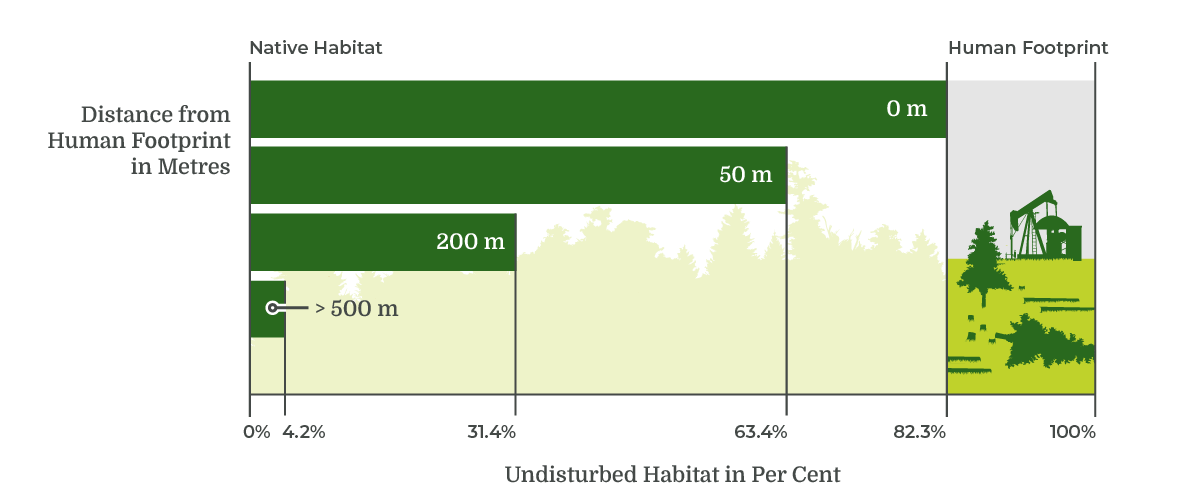 Native Habitat

Human Footprint

Distance from Human Footprint in Metres

0 m

50 m

200 m

> 500 m

0% 4.2% 31.4% 63.4% 82.3% 100%

Undisturbed Habitat in Per Cent