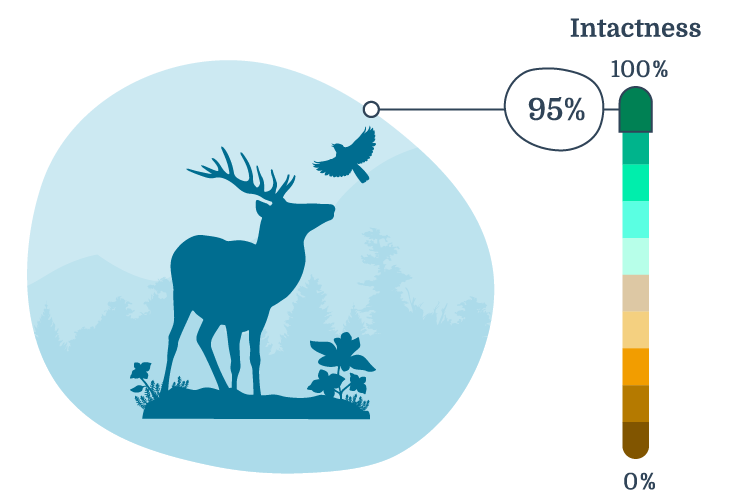 Intactness

100%

95%

0%