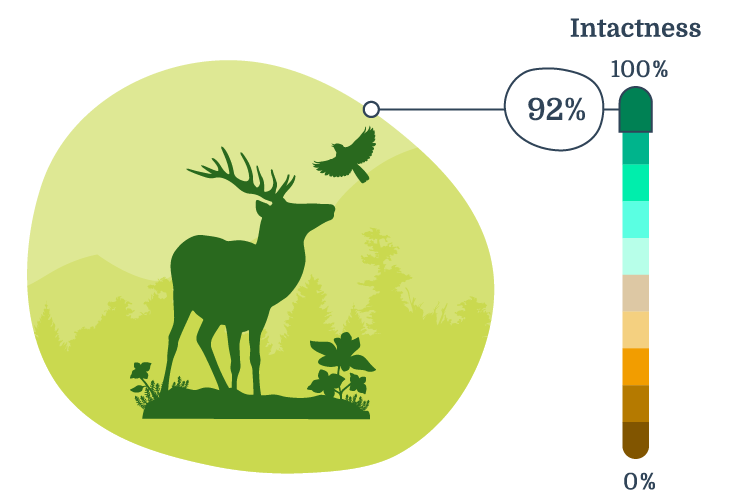 Intactness

100%

92%

0%